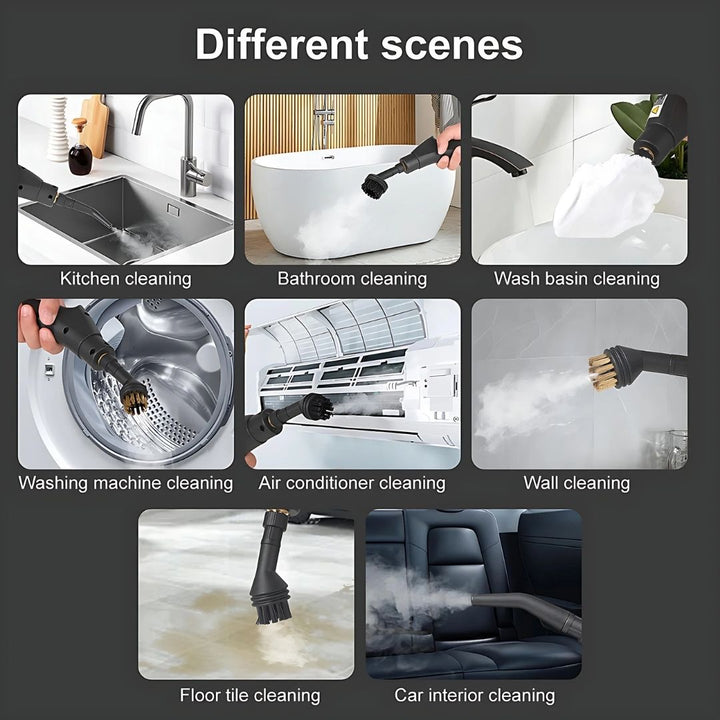 Different scenes

Kitchen cleaning

Bathroom cleaning

Wash basin cleaning

Washing machine cleaning

Air conditioner cleaning

Wall cleaning

Floor tile cleaning

Car interior cleaning