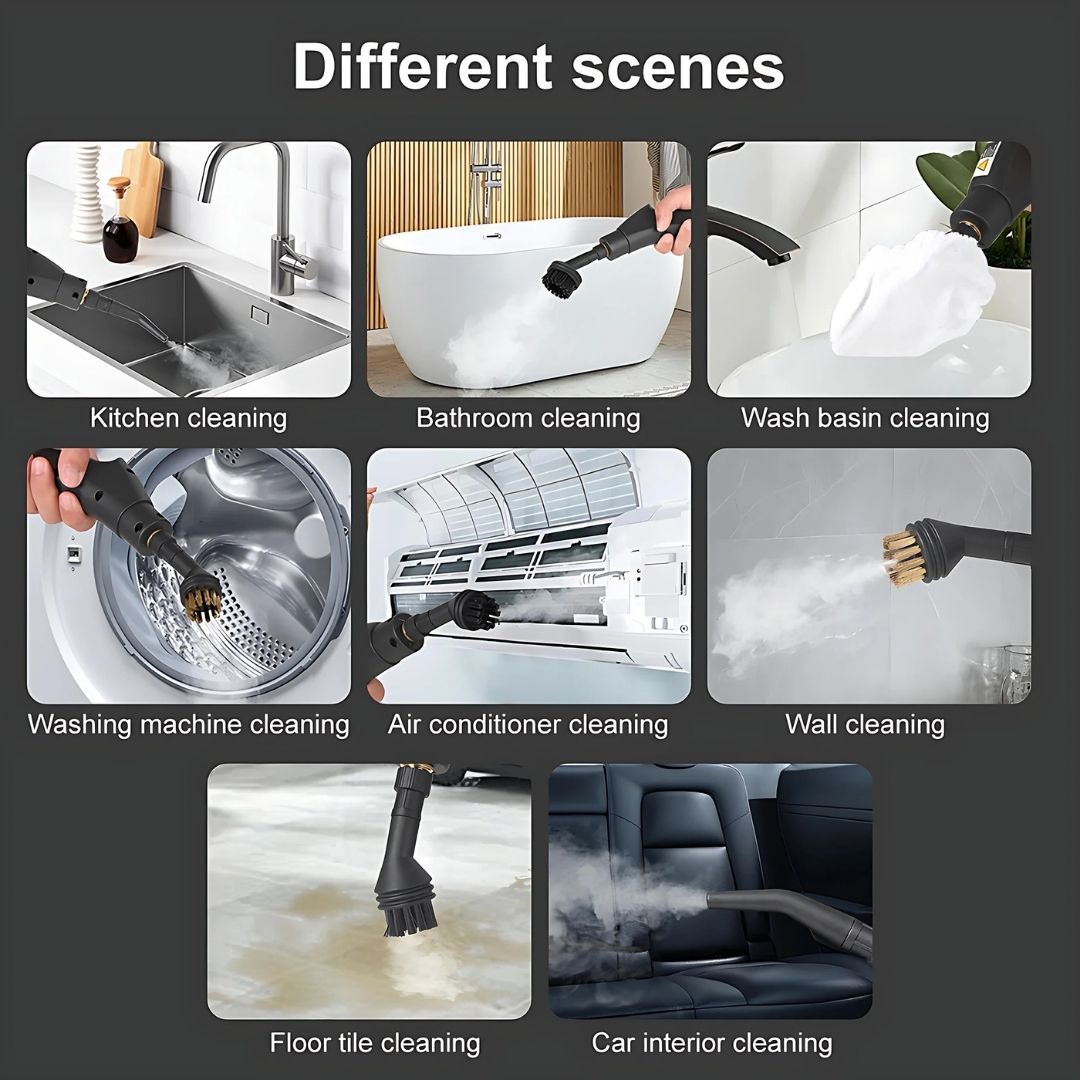 Different scenes

Kitchen cleaning

Bathroom cleaning

Wash basin cleaning

Washing machine cleaning

Air conditioner cleaning

Wall cleaning

Floor tile cleaning

Car interior cleaning