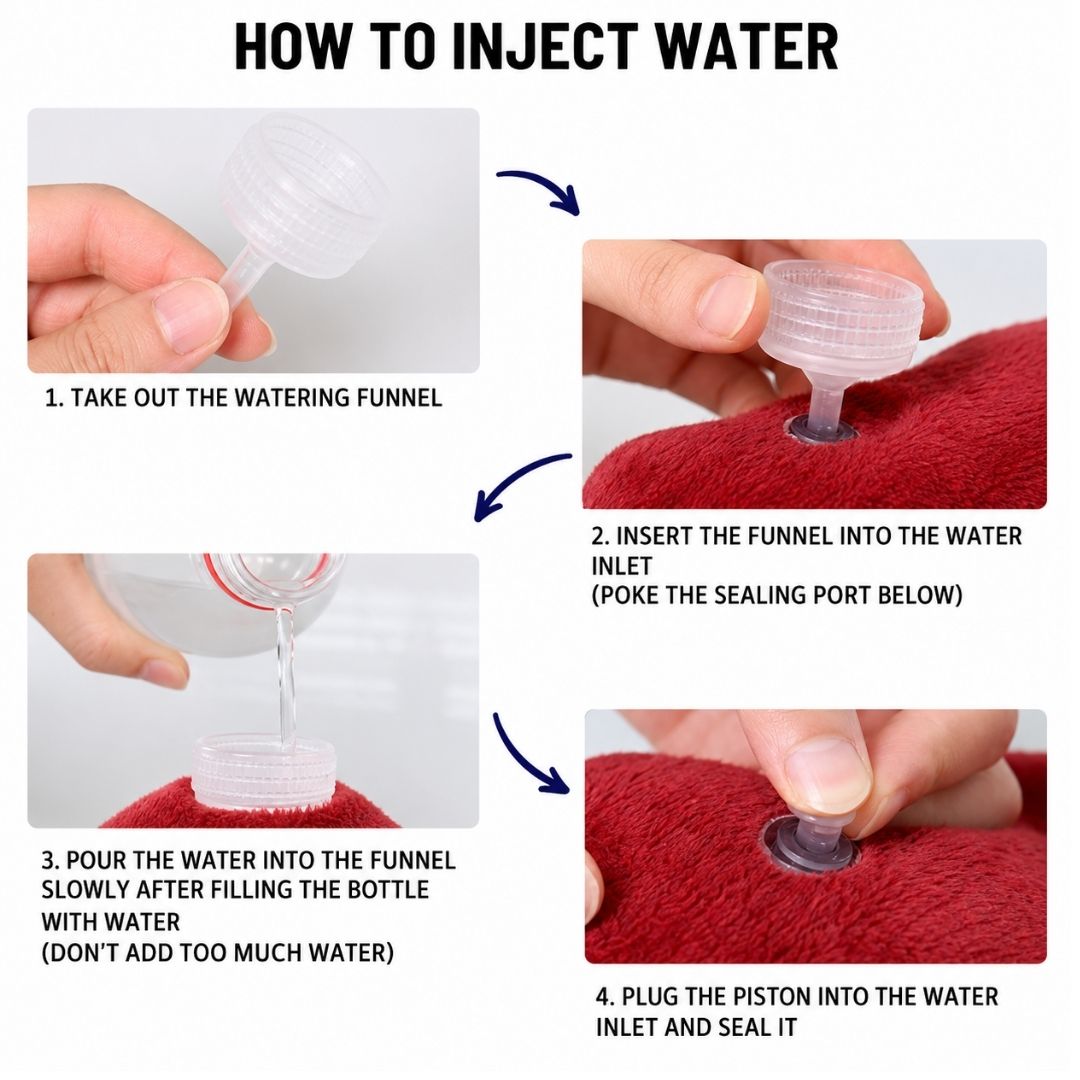 HOW TO INJECT WATER

1. TAKE OUT THE WATERING FUNNEL

2. INSERT THE FUNNEL INTO THE WATER INLET
(POKE THE SEALING PORT BELOW)

3. POUR THE WATER INTO THE FUNNEL SLOWLY AFTER FILLING THE BOTTLE WITH WATER
(DON'T ADD TOO MUCH WATER)

4. PLUG THE PISTON INTO THE WATER INLET AND SEAL IT